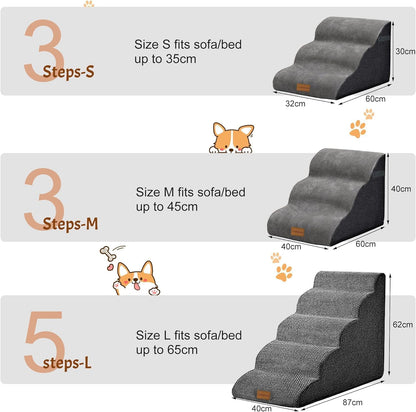 3 Steps-S

Size S fits sofa/bed up to 35cm

30cm
32cm
60cm

3 Steps-M

Size M fits sofa/bed up to 45cm

40cm
40cm
60cm

5 steps-L

Size L fits sofa/bed up to 65cm

62cm
40cm
87cm