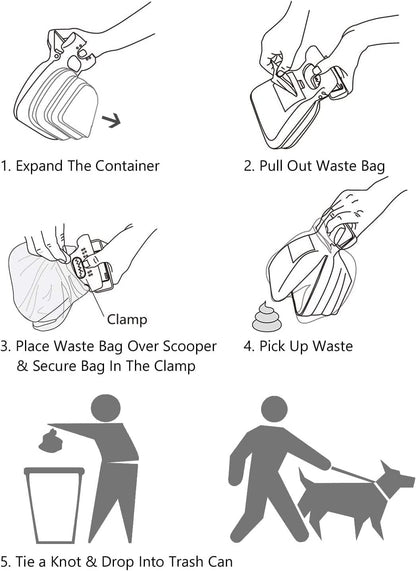 1. Expand The Container

2. Pull Out Waste Bag

Clamp

3. Place Waste Bag Over Scooper & Secure Bag In The Clamp

4. Pick Up Waste

5. Tie a Knot & Drop Into Trash Can