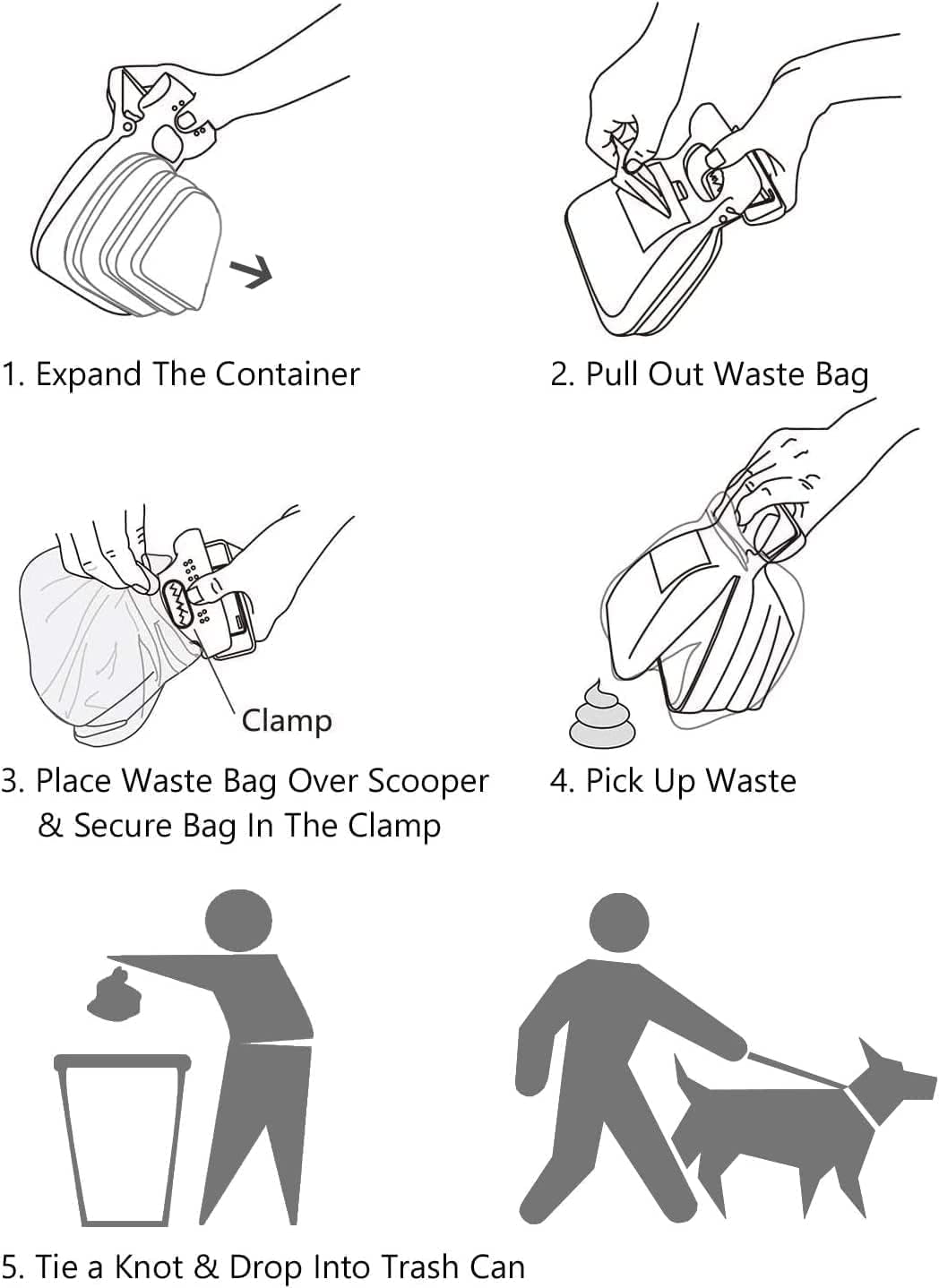 1. Expand The Container

2. Pull Out Waste Bag

Clamp

3. Place Waste Bag Over Scooper & Secure Bag In The Clamp

4. Pick Up Waste

5. Tie a Knot & Drop Into Trash Can